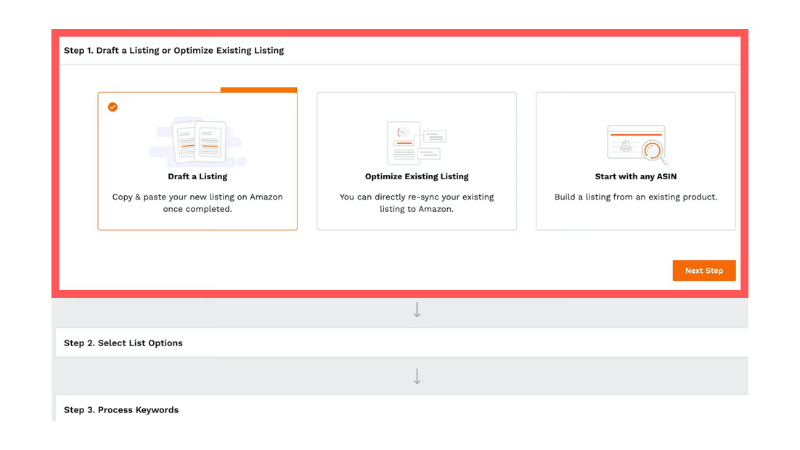 Step 1. Draft a Listing or Optimize Existing Listing

Draft a Listing

Copy & paste your new listing on Amazon once completed.

Optimize Existing Listing

You can directly re-sync your existing listing to Amazon.

Start with any ASIN

Build a listing from an existing product.

Next Step

Step 2. Select List Options

Step 3. Process Keywords